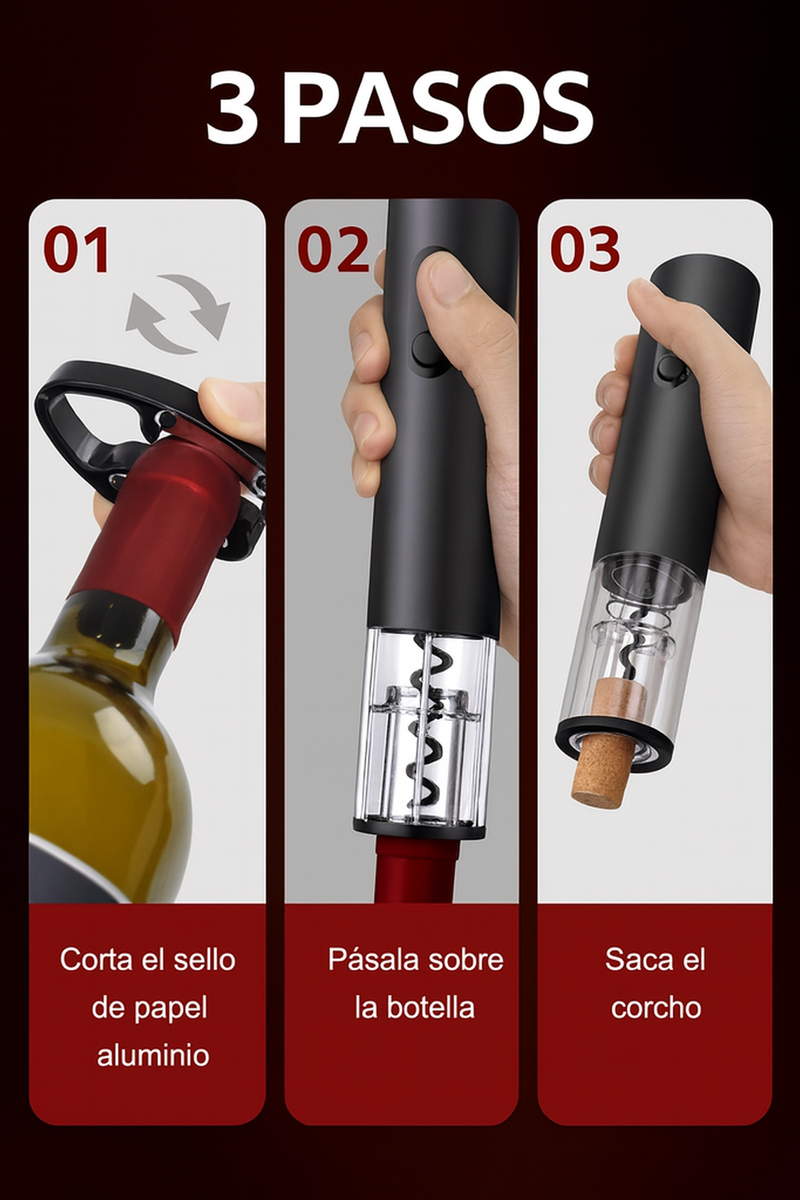 3 PASOS

01

Corta el sello de papel aluminio

02

Pásala sobre la botella

03

Saca el corcho